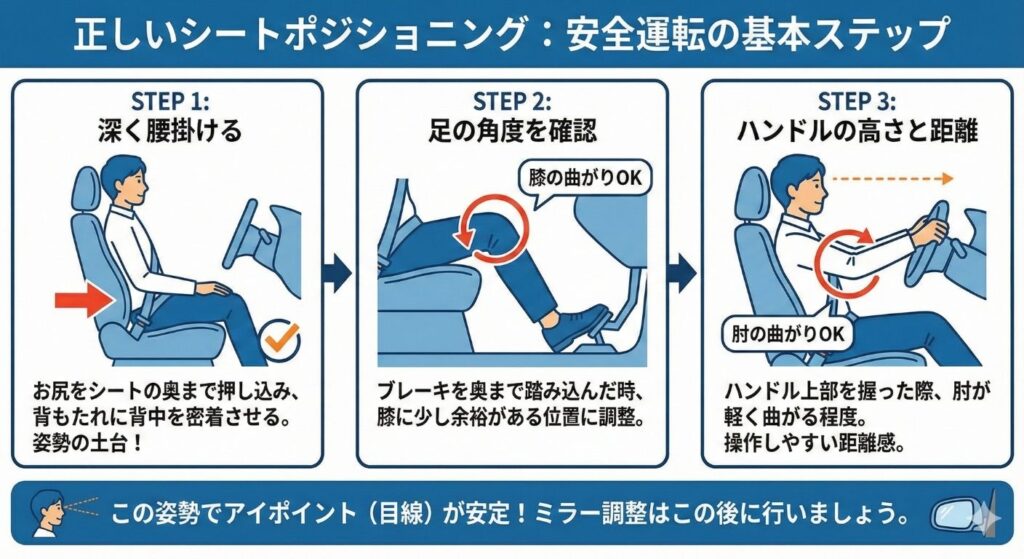 正しいシートポジショニング：安全運転の基本ステップ

STEP 1:
深く腰掛ける

お尻をシートの奥まで押し込み、背もたれに背中を密着させる。姿勢の土台！

STEP 2:
足の角度を確認

膝の曲がりOK

ブレーキを奥まで踏み込んだ時、膝に少し余裕がある位置に調整。

STEP 3:
ハンドルの高さと距離

肘の曲がりOK

ハンドル上部を握った際、肘が軽く曲がる程度。操作しやすい距離感。

この姿勢でアイポイント（目線）が安定！ミラー調整はこの後に行いましょう。